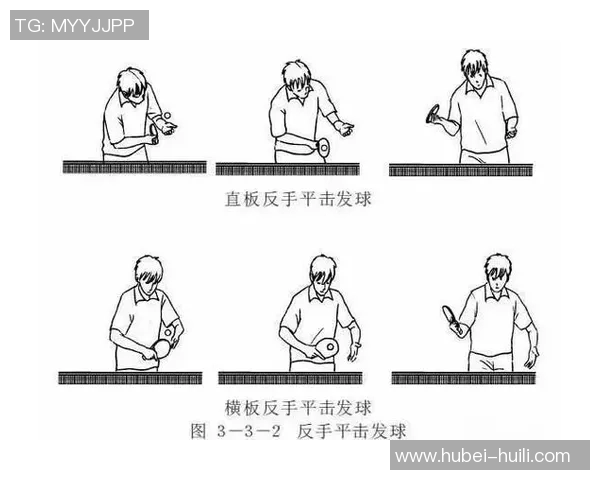 TG: MYYJJPP

直板反手平击发球

横板反手平击发球

图 3—3—2 反手平击发球

www.hubei-huili.com